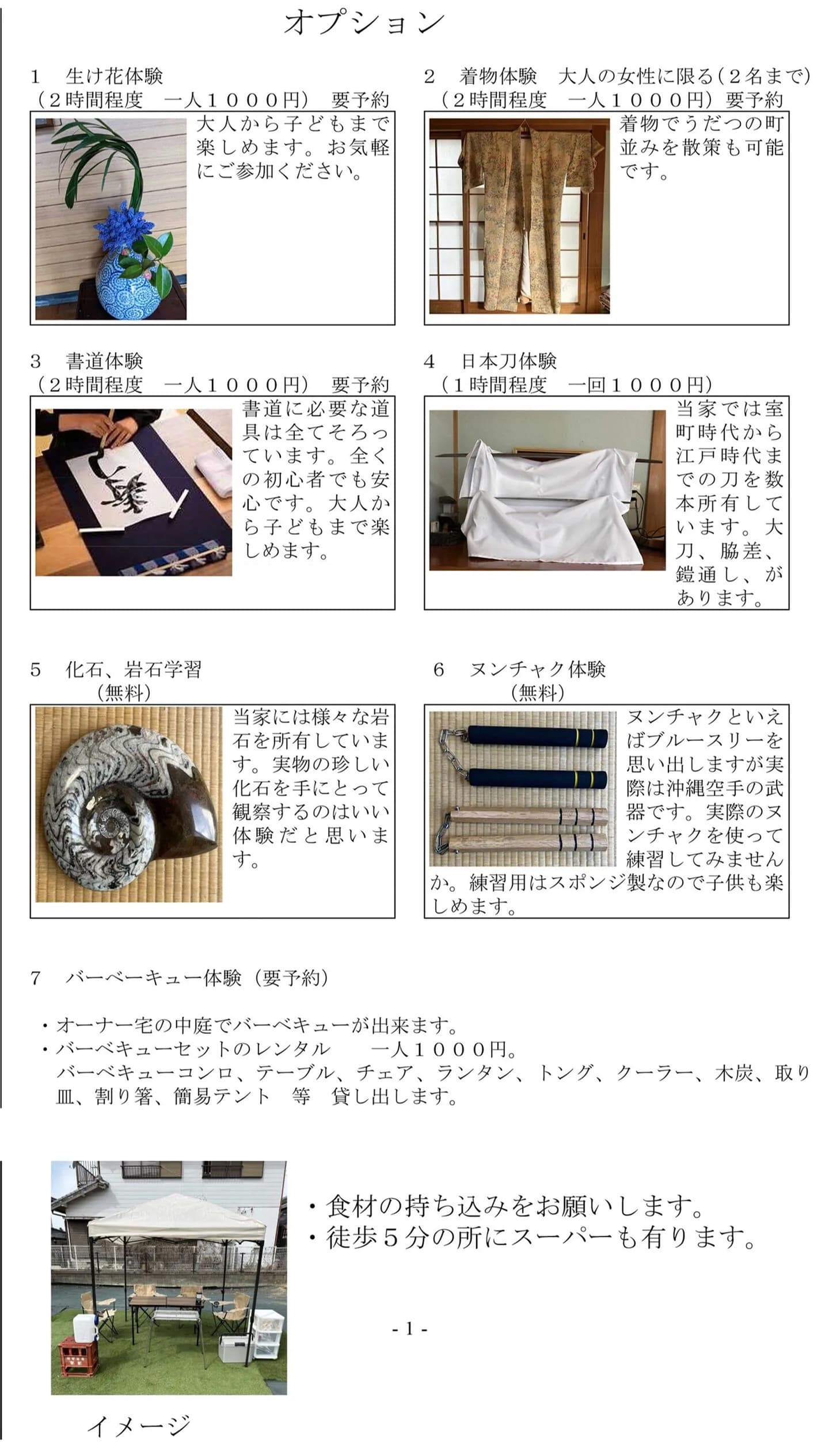 オプション

1　生け花体験
（２時間程度　一人１０００円）　要予約

大人から子どもまで楽しめます。お気軽にご参加ください。

2　着物体験　大人の女性に限る（２名まで）
（２時間程度　一人１０００円）要予約

着物でうだつの町並みを散策も可能です。

3　書道体験
（２時間程度　一人１０００円）　要予約

書道に必要な道具は全てそろっています。全くの初心者でも安心です。大人から子どもまで楽しめます。

4　日本刀体験
（１時間程度　一回１０００円）

当家では室町時代から江戸時代までの刀を数本所有しています。大刀、脇差、鎧通し、があります。

5　化石、岩石学習
（無料）

当家には様々な岩石を所有しています。実物の珍しい化石を手にとって観察するのはいい体験だと思います。

6　ヌンチャク体験
（無料）

ヌンチャクといえばブルースリーを思い出しますが実際は沖縄空手の武器です。実際のヌンチャクを使って練習してみませんか。練習用はスポンジ製なので子供も楽しめます。

7　バーベーキュー体験（要予約）

・オーナー宅の中庭でバーベキューが出来ます。
・バーベキューセットのレンタル　　一人１０００円。
バーベキューコンロ、テーブル、チェア、ランタン、トング、クーラー、木炭、取り皿、割り箸、簡易テント　等　貸し出します。

・食材の持ち込みをお願いします。
・徒歩５分の所にスーパーも有ります。

- 1 -

イメージ